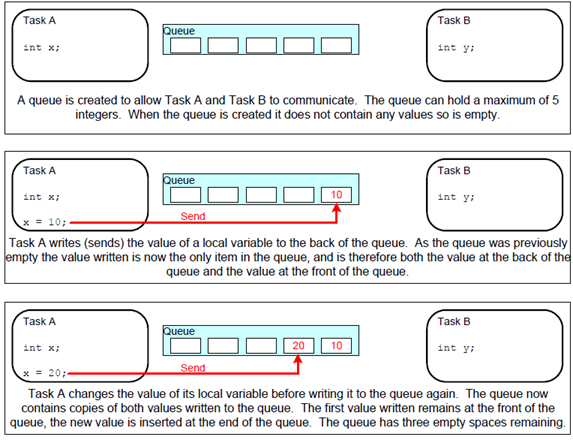 Task A

int x;

Queue

Task B

int y;

A queue is created to allow Task A and Task B to communicate. The queue can hold a maximum of 5 integers. When the queue is created it does not contain any values so is empty.

Task A

int x;

x = 10;

Queue

10

Send

Task B

int y;

Task A writes (sends) the value of a local variable to the back of the queue. As the queue was previously empty the value written is now the only item in the queue, and is therefore both the value at the back of the queue and the value at the front of the queue.

Task A

int x;

x = 20;

Queue

20 10

Send

Task B

int y;

Task A changes the value of its local variable before writing it to the queue again. The queue now contains copies of both values written to the queue. The first value written remains at the front of the queue, the new value is inserted at the end of the queue. The queue has three empty spaces remaining.